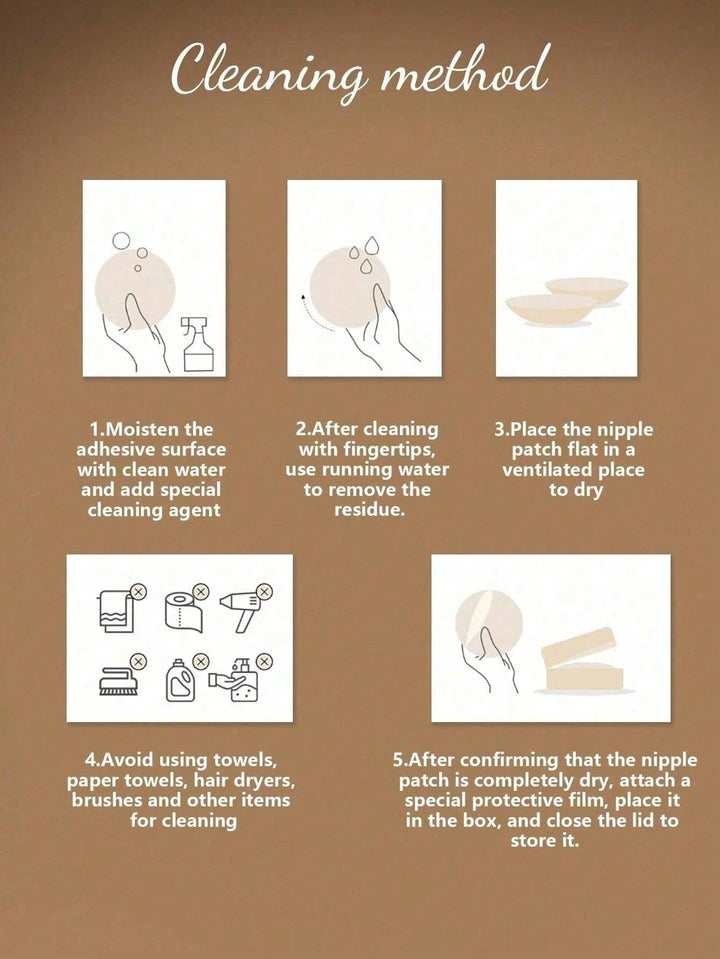 Cleaning method

1.Moisten the adhesive surface with clean water and add special cleaning agent

2.After cleaning with fingertips, use running water to remove the residue.

3.Place the nipple patch flat in a ventilated place to dry

4.Avoid using towels, paper towels, hair dryers, brushes and other items for cleaning

5.After confirming that the nipple patch is completely dry, attach a special protective film, place it in the box, and close the lid to store it.