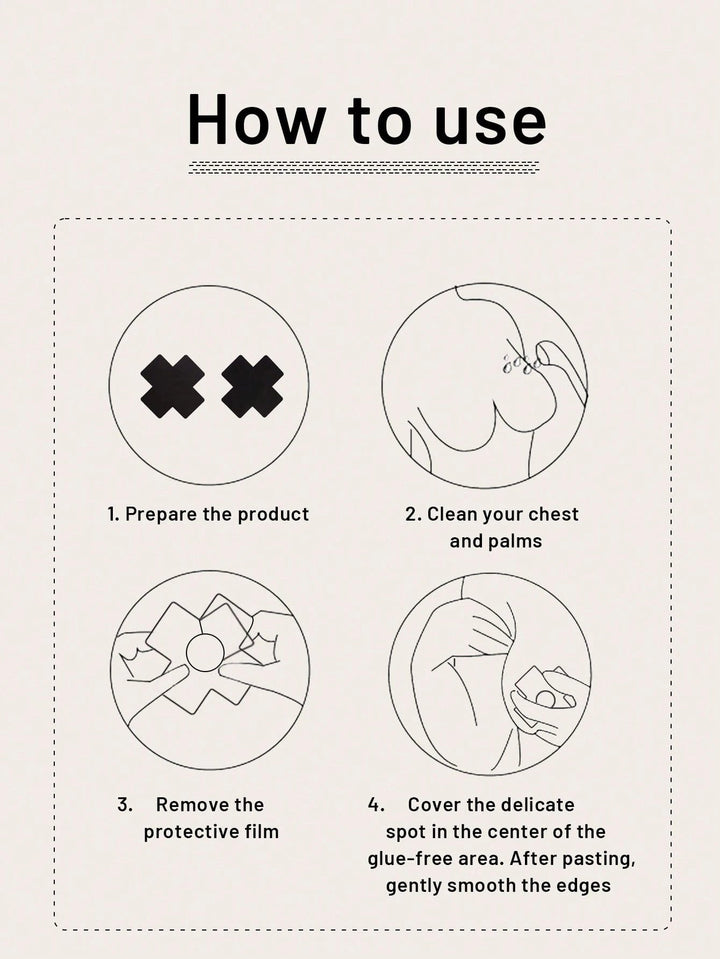 How to use

1. Prepare the product

2. Clean your chest and palms

3. Remove the protective film

4. Cover the delicate spot in the center of the glue-free area. After pasting, gently smooth the edges